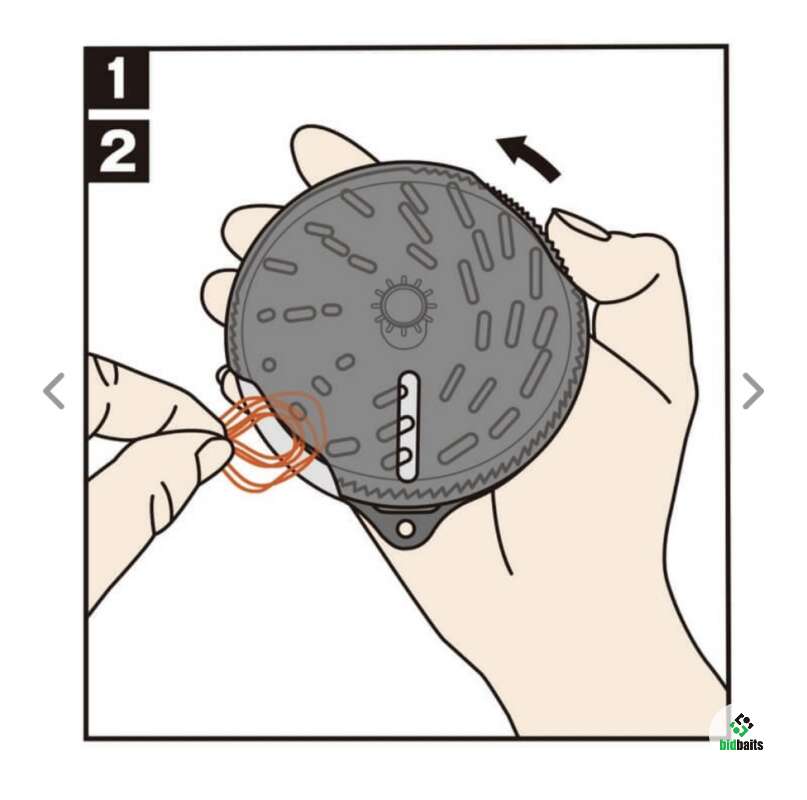 1
2
bidbaits