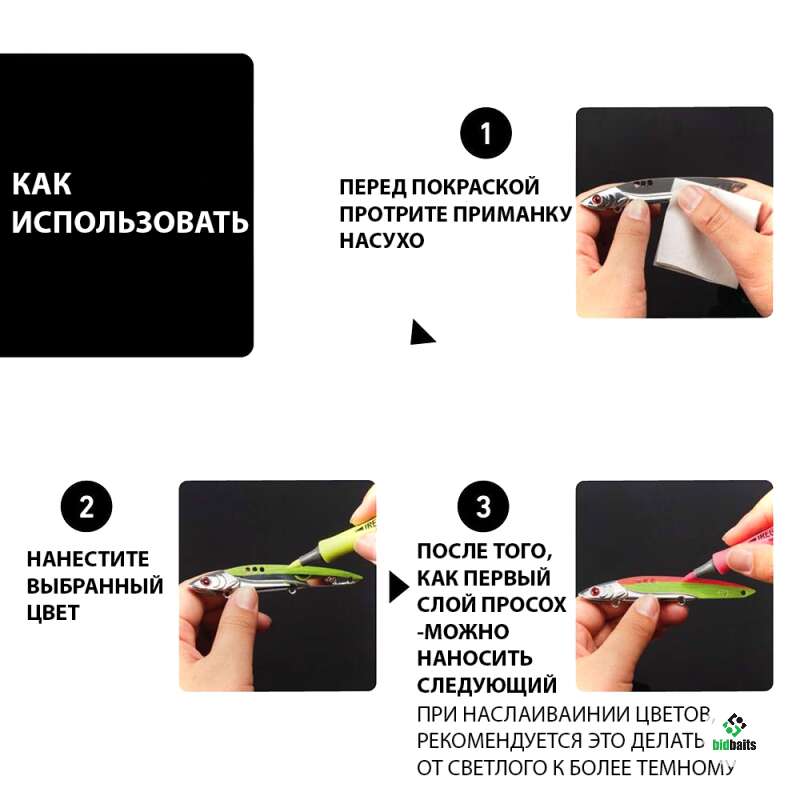 КАК ИСПОЛЬЗОВАТЬ

1

ПЕРЕД ПОКРАСКОЙ ПРОТРИТЕ ПРИМАНКУ НАСУХО

2

НАНЕСТИТЕ ВЫБРАННЫЙ ЦВЕТ

3

ПОСЛЕ ТОГО, КАК ПЕРВЫЙ СЛОЙ ПРОСОХ -МОЖНО НАНОСИТЬ СЛЕДУЮЩИЙ

ПРИ НАСЛАИВАИНИИ ЦВЕТОВ, РЕКОМЕНДУЕТСЯ ЭТО ДЕЛАТЬ ОТ СВЕТЛОГО К БОЛЕЕ ТЕМНОМУ

bidbaits