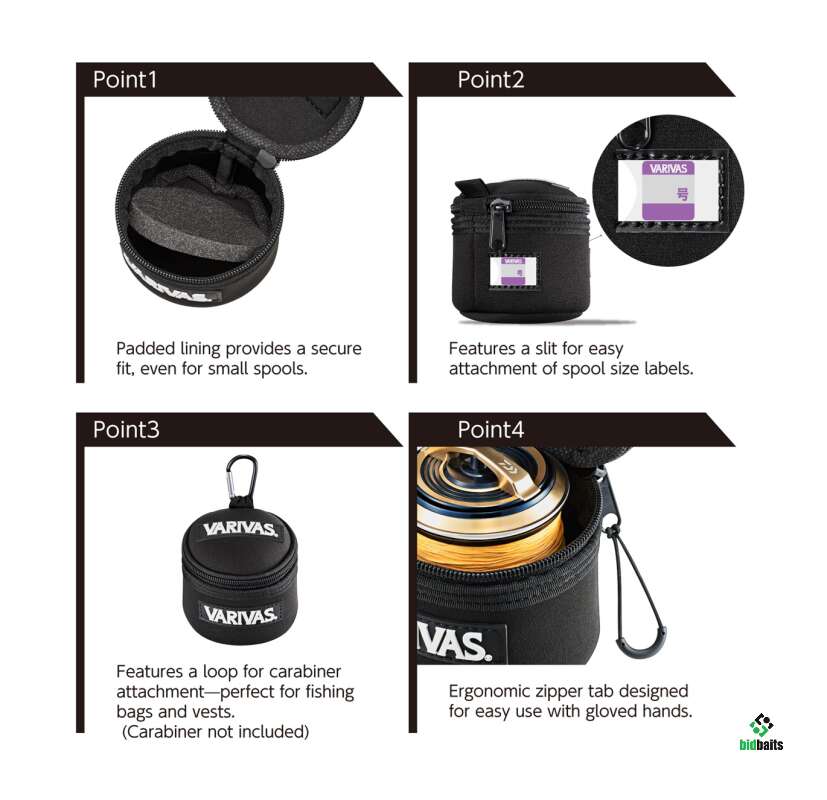 Point1

VARIVAS.

Padded lining provides a secure fit, even for small spools.

Point2

VARIVAS

号

VARIVAS

号

Features a slit for easy attachment of spool size labels.

Point3

VARIVAS.

VARIVAS.

Features a loop for carabiner attachment—perfect for fishing bags and vests.
(Carabiner not included)

Point4

VAS.

Ergonomic zipper tab designed for easy use with gloved hands.

bidbaits