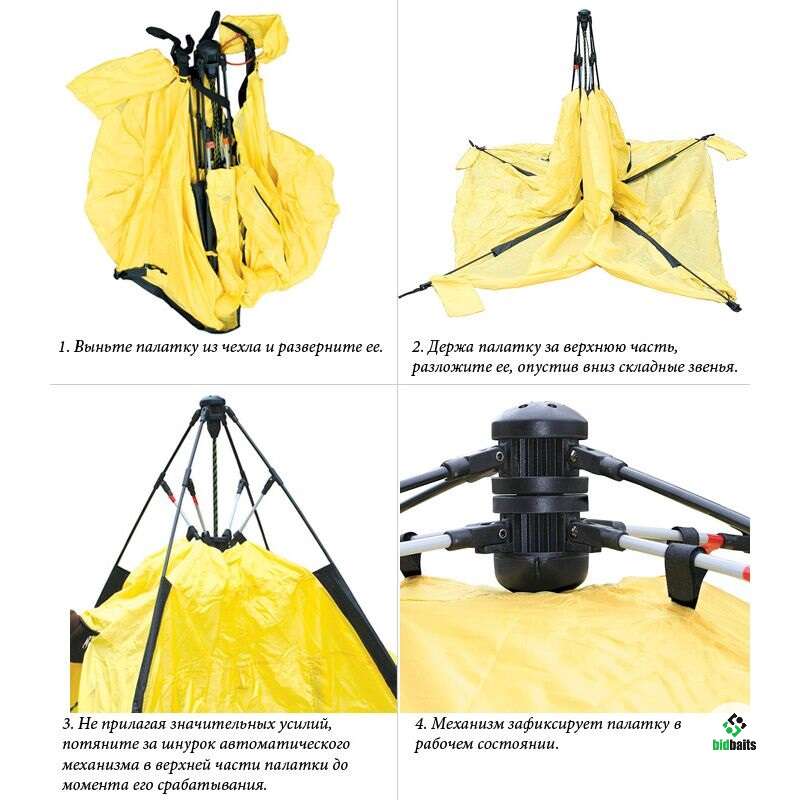 1. Выньте палатку из чехла и разверните ее.

2. Держа палатку за верхнюю часть, разложите ее, опустив вниз складные звенья.

3. Не прилагая значительных усилий, потяните за шнурок автоматического механизма в верхней части палатки до момента его срабатывания.

4. Механизм зафиксирует палатку в рабочем состоянии.

bidbaits