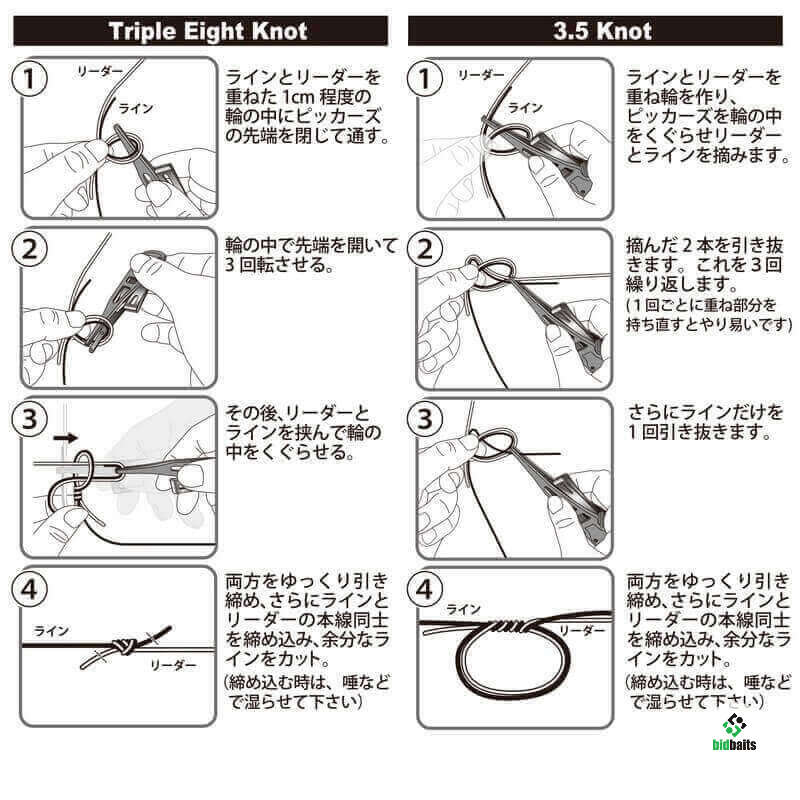 Triple Eight Knot

1
リーダー
ライン
ラインとリーダーを重ねた 1cm 程度の輪の中にピッカーズの先端を閉じて通す。

2
輪の中で先端を開いて3回転させる。

3
その後、リーダーとラインを挟んで輪の中をくぐらせる。

4
ライン
リーダー
両方をゆっくり引き締め、さらにラインとリーダーの本線同士を締め込み、余分なラインをカット。
(締め込む時は、唾などで湿らせて下さい)

3.5 Knot

1
リーダー
ライン
ラインとリーダーを重ね輪を作り、ピッカーズを輪の中をくぐらせリーダーとラインを摘みます。

2
摘んだ2本を引き抜きます。これを3回繰り返します。
(1回ごとに重ね部分を持ち直すとやり易いです)

3
さらにラインだけを1回引き抜きます。

4
ライン
リーダー
両方をゆっくり引き締め、さらにラインとリーダーの本線同士を締め込み、余分なラインをカット。
(締め込む時は、唾などで湿らせて下さい)

bidbaits