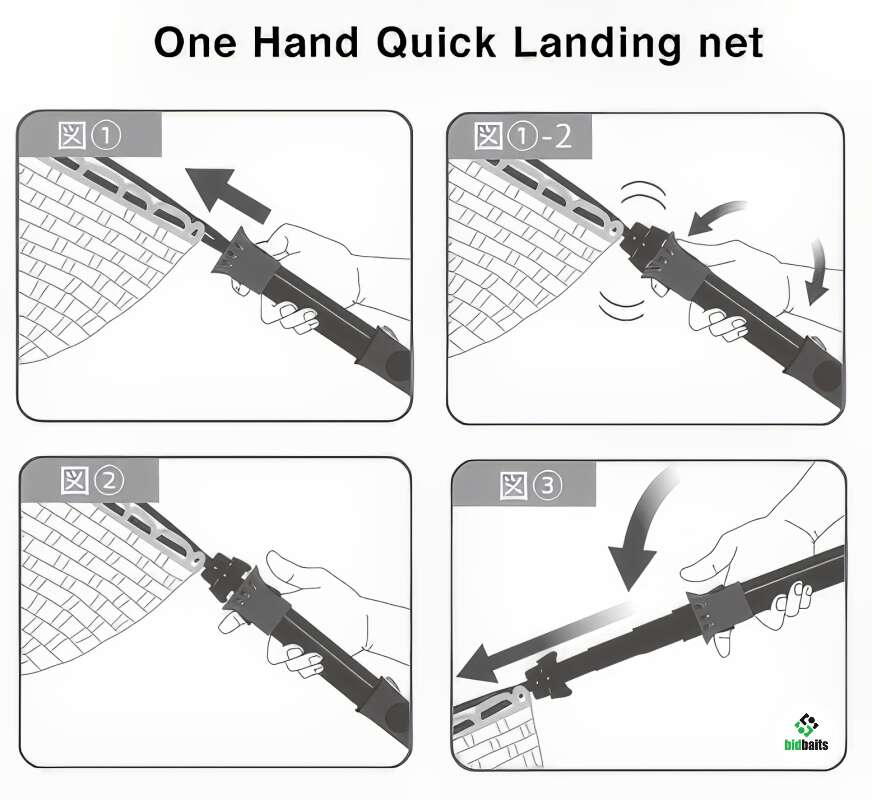 One Hand Quick Landing net

図①

図①-2

図②

図③

bidbaits