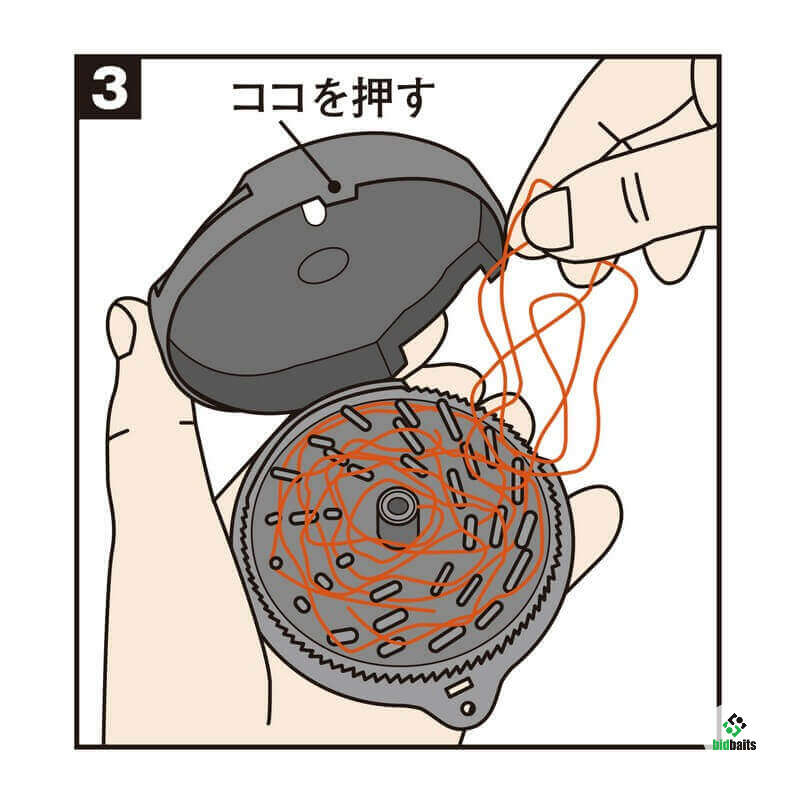 3
ココを押す
bidbaits