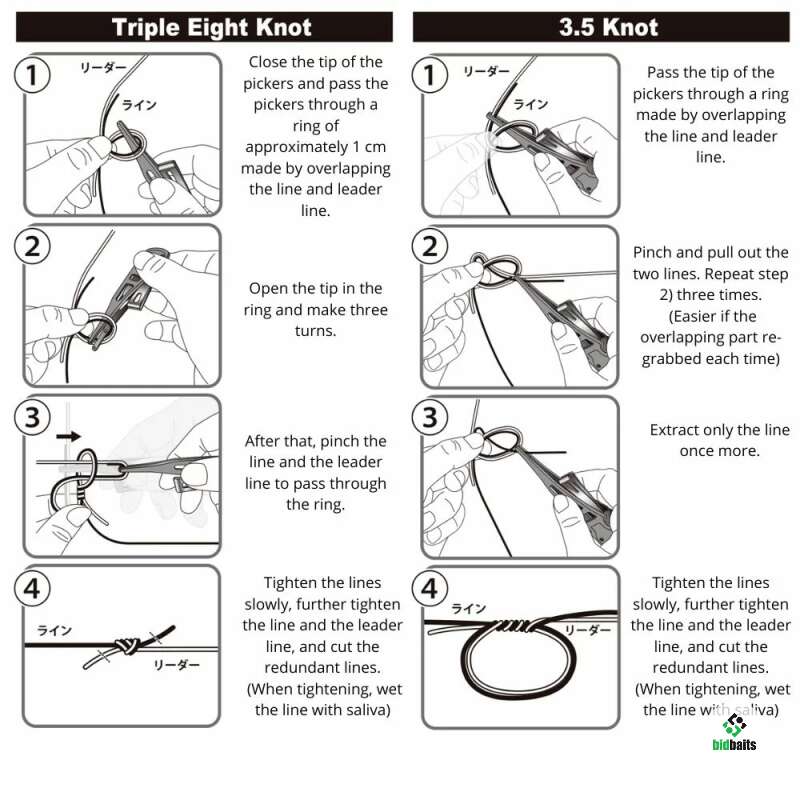 Triple Eight Knot

1
リーダー
ライン
Close the tip of the pickers and pass the pickers through a ring of approximately 1 cm made by overlapping the line and leader line.

2
Open the tip in the ring and make three turns.

3
After that, pinch the line and the leader line to pass through the ring.

4
ライン
リーダー
Tighten the lines slowly, further tighten the line and the leader line, and cut the redundant lines. (When tightening, wet the line with saliva)

3.5 Knot

1
リーダー
ライン
Pass the tip of the pickers through a ring made by overlapping the line and leader line.

2
Pinch and pull out the two lines. Repeat step 2) three times. (Easier if the overlapping part re-grabbed each time)

3
Extract only the line once more.

4
ライン
リーダー
Tighten the lines slowly, further tighten the line and the leader line, and cut the redundant lines. (When tightening, wet the line with saliva)

bidbaits