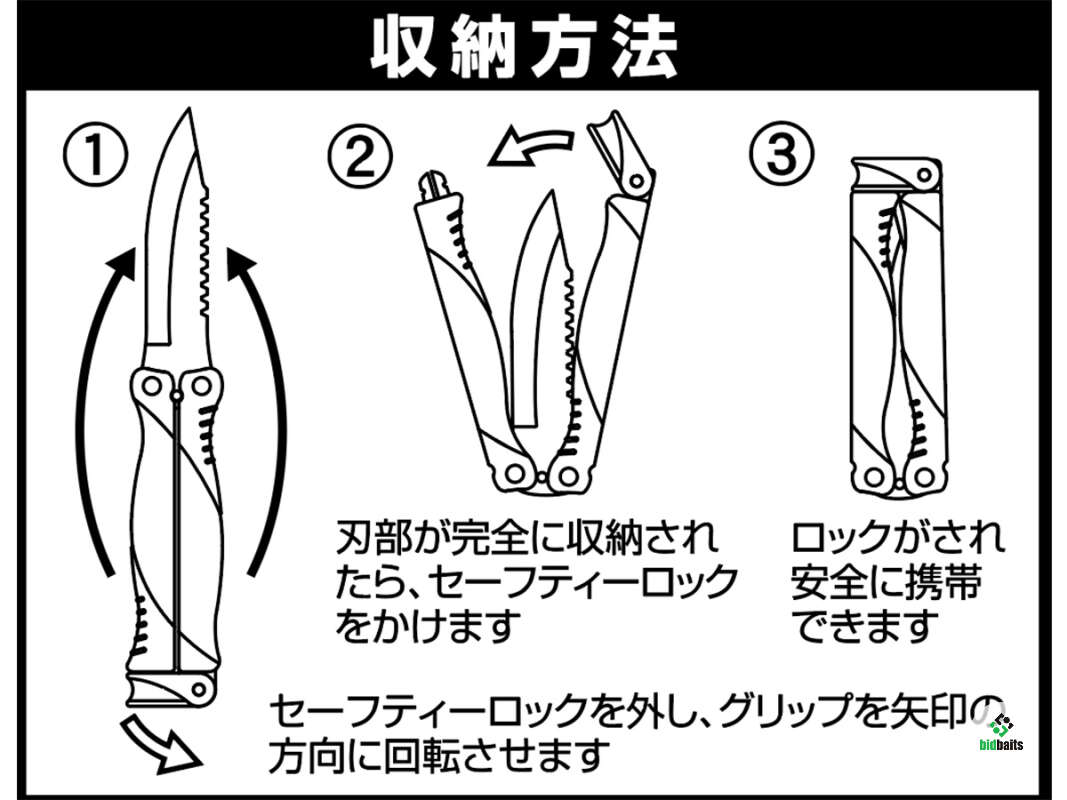 収納方法

①

②

③

刃部が完全に収納されたら、セーフティーロックをかけます

ロックがされ安全に携帯できます

セーフティーロックを外し、グリップを矢印の方向に回転させます

bidbaits