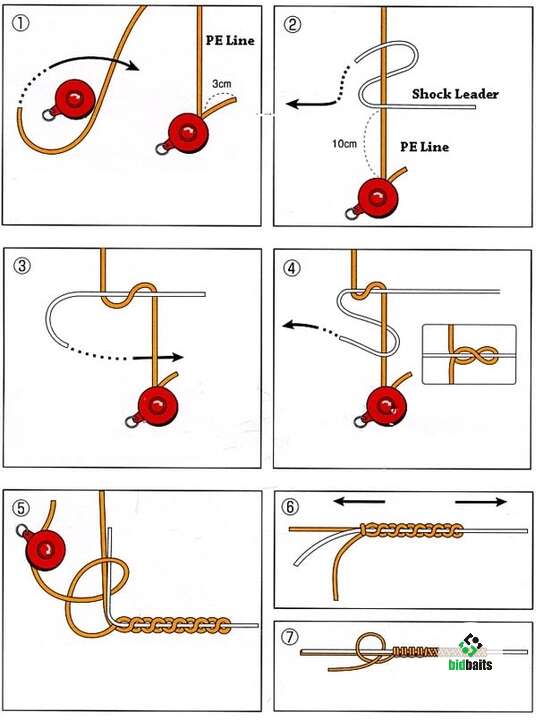 ①
PE Line
3cm

②
Shock Leader
10cm
PE Line

③

④

⑤

⑥

⑦
bidbaits