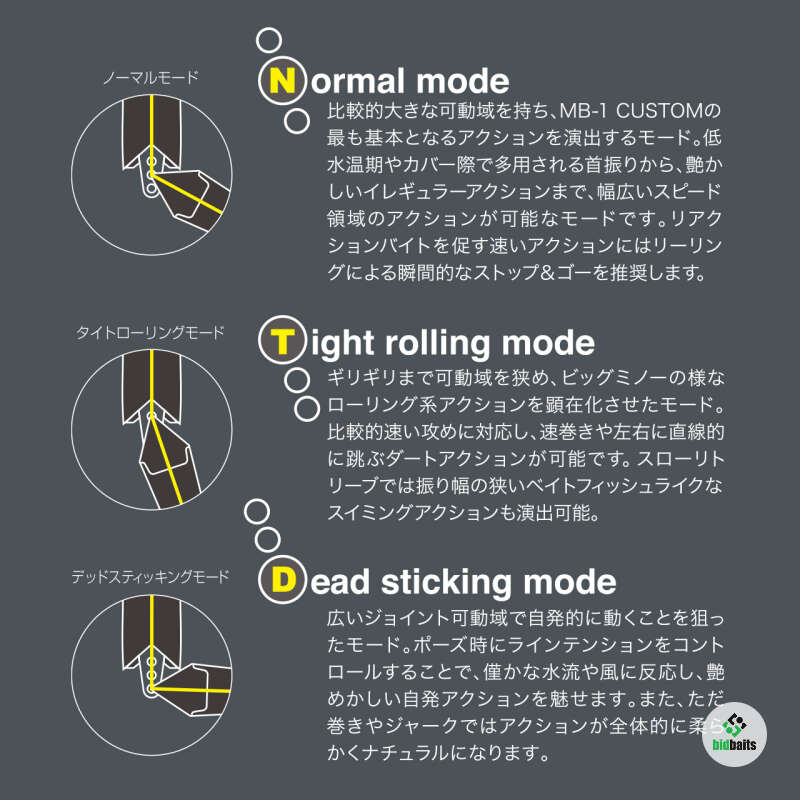 ノーマルモード

Normal mode

比較的大きな可動域を持ち、MB-1 CUSTOMの最も基本となるアクションを演出するモード。低水温期やカバー際で多用される首振りから、艶かしいイレギュラーアクションまで、幅広いスピード領域のアクションが可能なモードです。リアクションバイトを促す速いアクションにはリーリングによる瞬間的なストップ&ゴーを推奨します。

タイトローリングモード

Tight rolling mode

ギリギリまで可動域を狭め、ビッグミノーの様なローリング系アクションを顕在化させたモード。比較的速い攻めに対応し、速巻きや左右に直線的に跳ぶダートアクションが可能です。スローリトリーブでは振り幅の狭いベイトフィッシュライクなスイミングアクションも演出可能。

デッドスティッキングモード

Dead sticking mode

広いジョイント可動域で自発的に動くことを狙ったモード。ポーズ時にラインテンションをコントロールすることで、僅かな水流や風に反応し、艶めかしい自発アクションを魅せます。また、ただ巻きやジャークではアクションが全体的に柔らかくナチュラルになります。

bidbaits