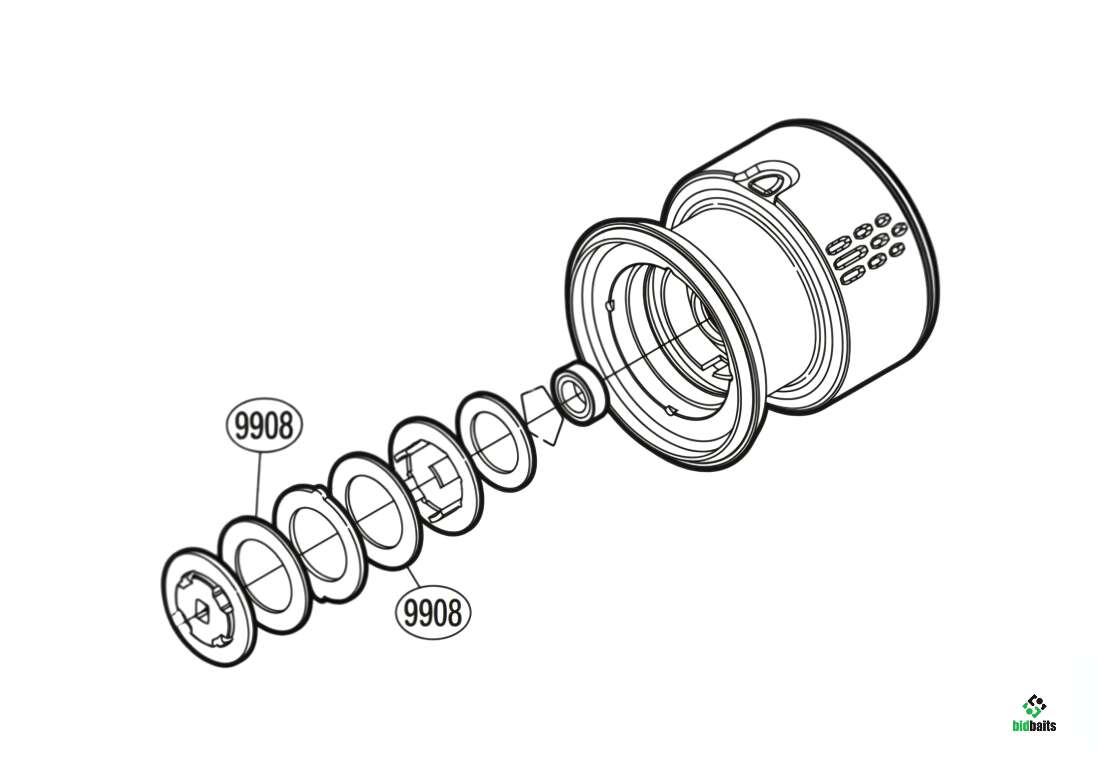 9908

9908

bidbaits