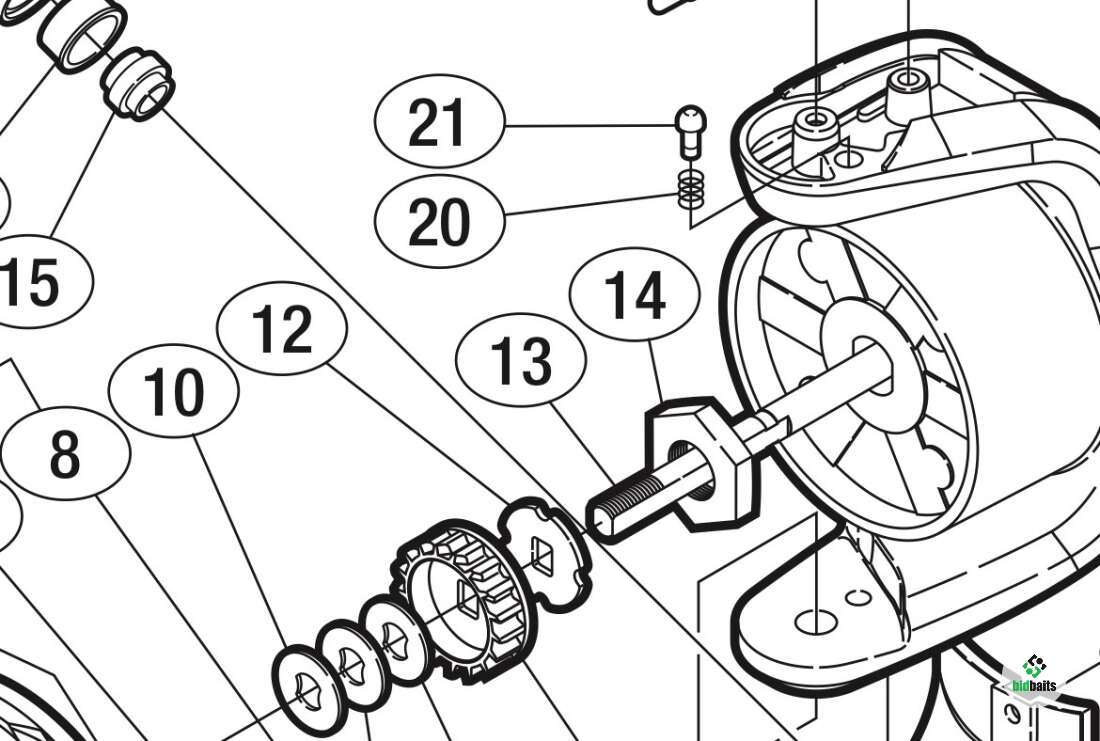 21
20
15
14
12
13
10
8
bidbaits