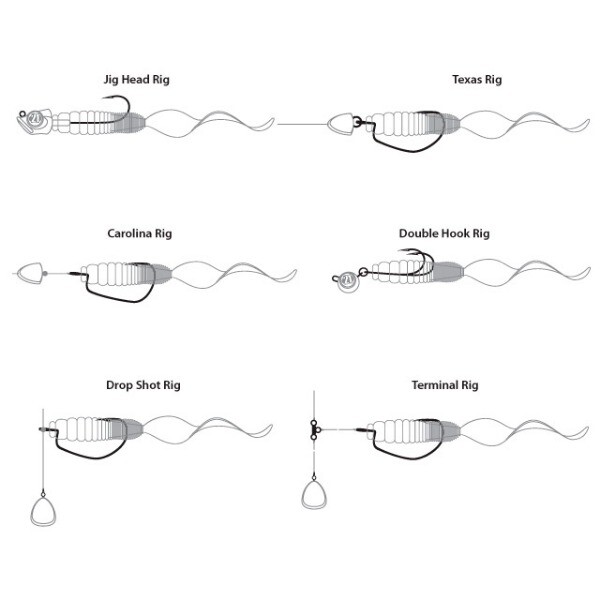 Jig Head Rig

Texas Rig

Carolina Rig

Double Hook Rig

Drop Shot Rig

Terminal Rig