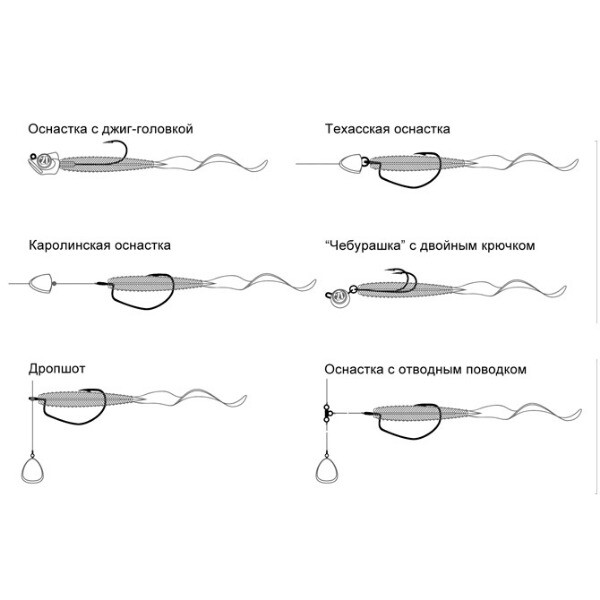 Оснастка с джиг-головкой

Техасская оснастка

Каролинская оснастка

“Чебурашка” с двойным крючком

Дропшот

Оснастка с отводным поводком